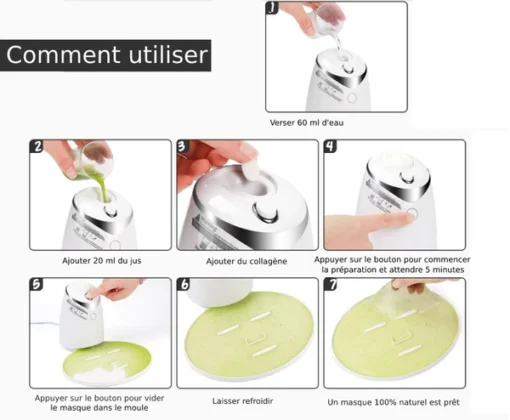 Comment utiliser

1
Verser 60 ml d'eau

2
Ajouter 20 ml du jus

3
Ajouter du collagène

4
Appuyer sur le bouton pour commencer la préparation et attendre 5 minutes

5
Appuyer sur le bouton pour vider le masque dans le moule

6
Laisser refroidir

7
Un masque 100% naturel est prêt