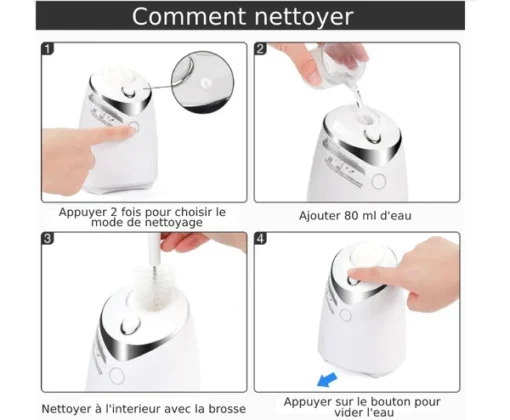 Comment nettoyer

1

Appuyer 2 fois pour choisir le mode de nettoyage

2

Ajouter 80 ml d'eau

3

Nettoyer à l'interieur avec la brosse

4

Appuyer sur le bouton pour vider l'eau